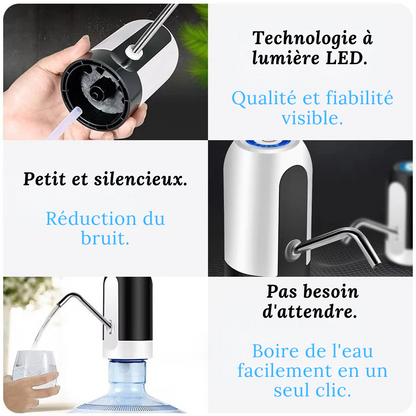 Technologie à lumière LED.

Qualité et fiabilité visible.

Petit et silencieux.

Réduction du bruit.

Pas besoin d'attendre.

Boire de l'eau facilement en un seul clic.